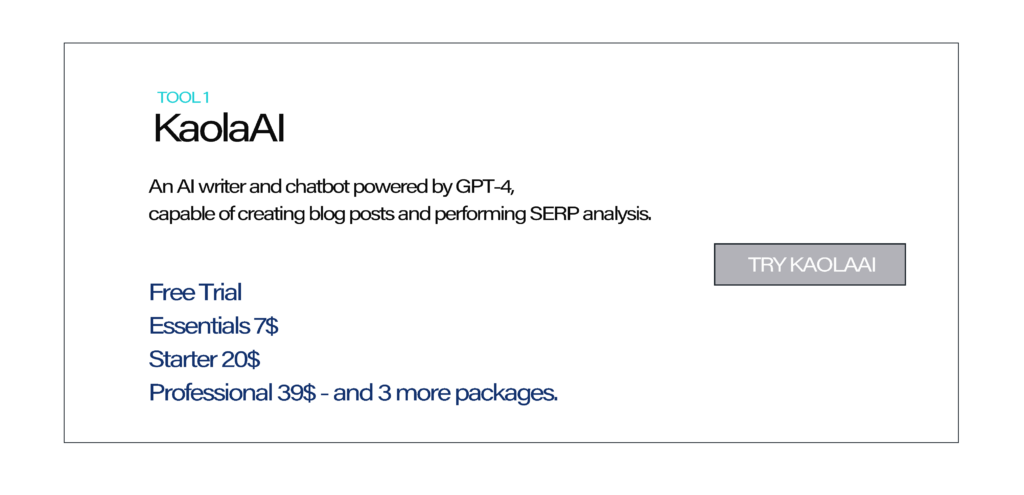 TOOL 1
KaolaAI

An AI writer and chatbot powered by GPT-4, capable of creating blog posts and performing SERP analysis.

TRY KAOLAAI

Free Trial
Essentials 7$
Starter 20$
Professional 39$ - and 3 more packages.